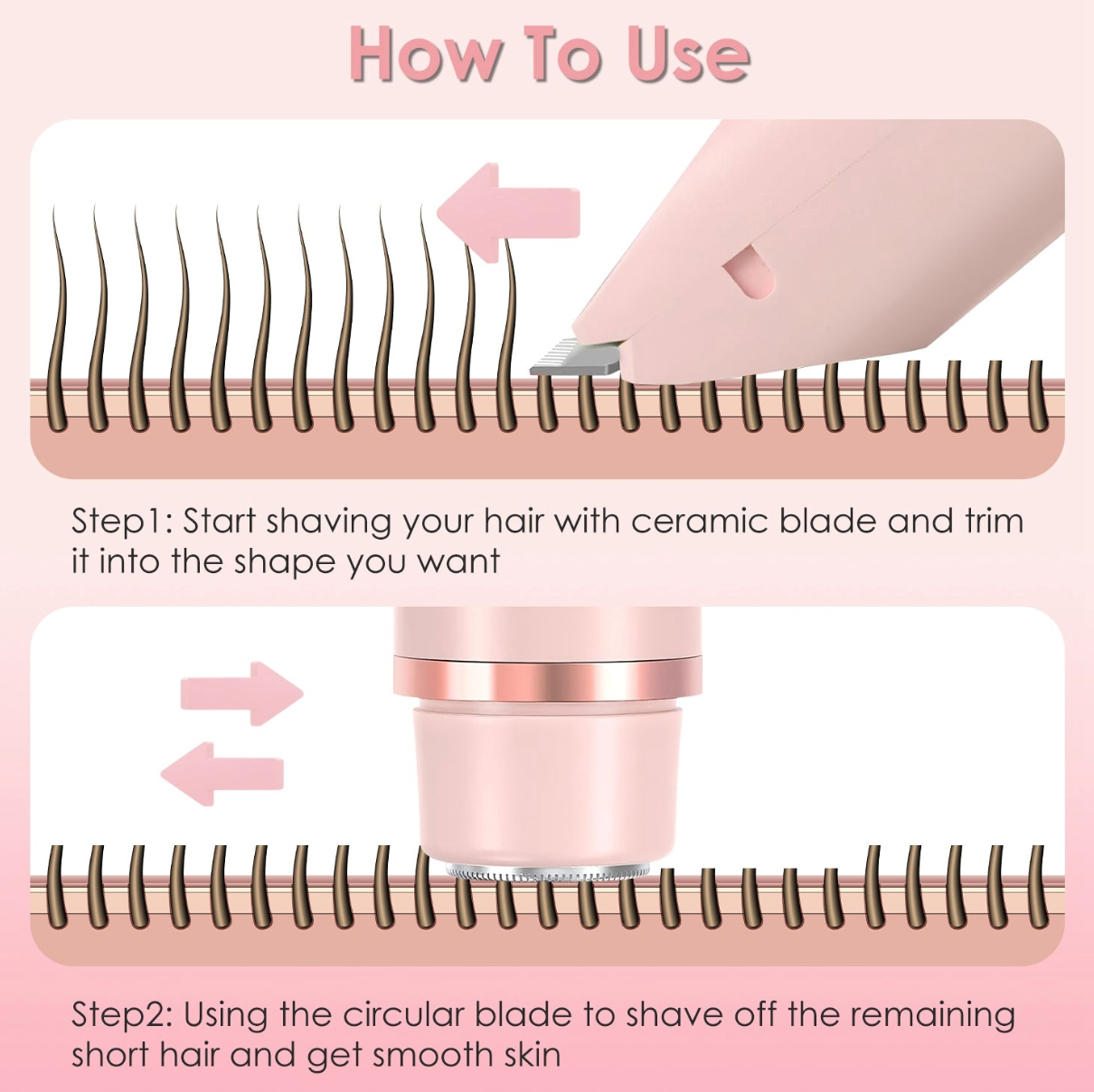 How To Use

Step1: Start shaving your hair with ceramic blade and trim it into the shape you want

Step2: Using the circular blade to shave off the remaining short hair and get smooth skin