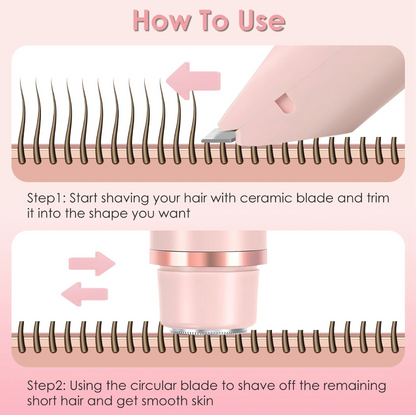 How To Use

Step1: Start shaving your hair with ceramic blade and trim it into the shape you want

Step2: Using the circular blade to shave off the remaining short hair and get smooth skin